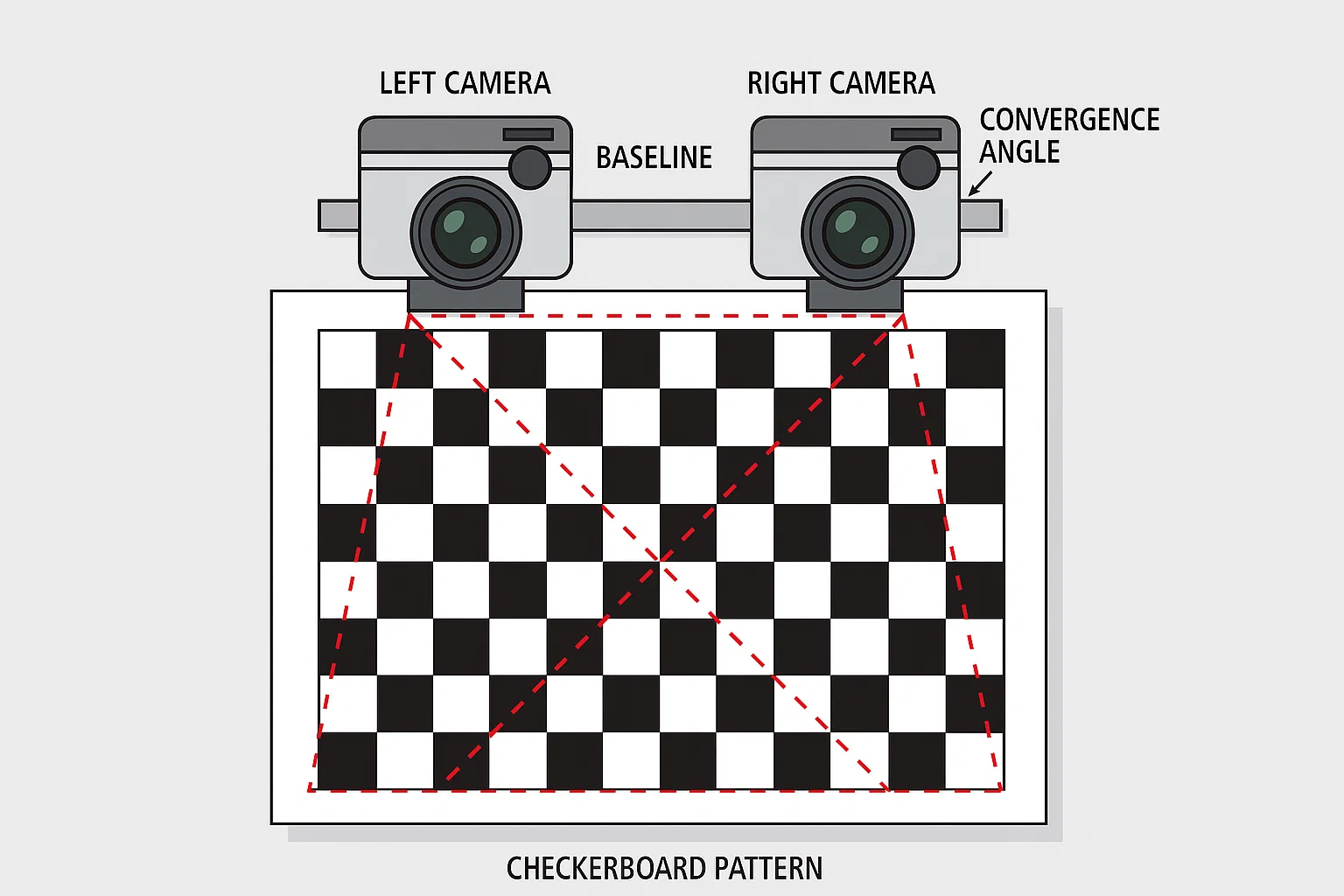 LEFT CAMERA

RIGHT CAMERA

BASELINE

CONVERGENCE ANGLE

CHECKERBOARD PATTERN