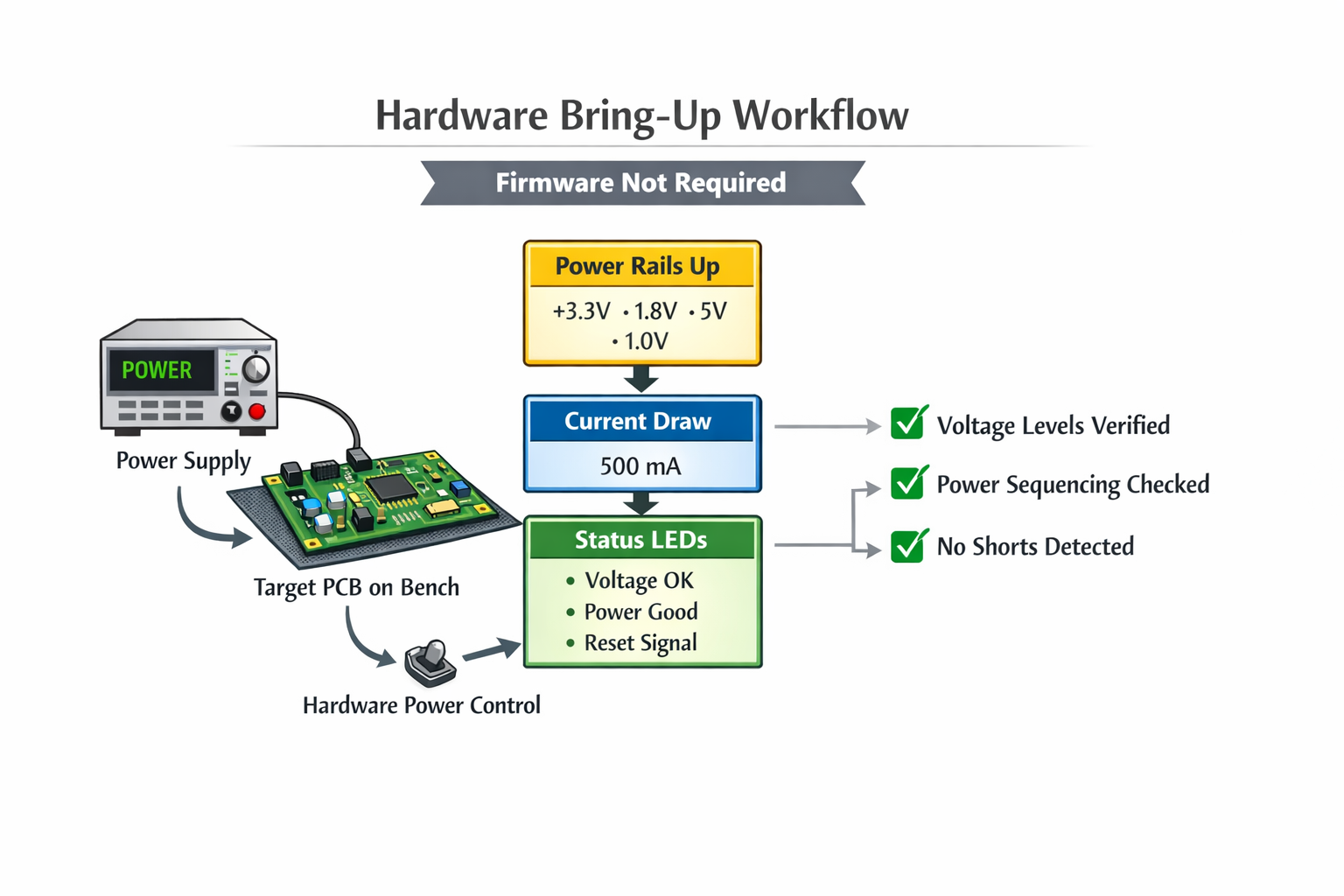 Hardware Bring-Up Workflow

Firmware Not Required

POWER

Power Supply

Target PCB on Bench

Hardware Power Control

Power Rails Up

+3.3V • 1.8V • 5V • 1.0V

Current Draw

500 mA

Status LEDs

• Voltage OK
• Power Good
• Reset Signal

Voltage Levels Verified

Power Sequencing Checked

No Shorts Detected