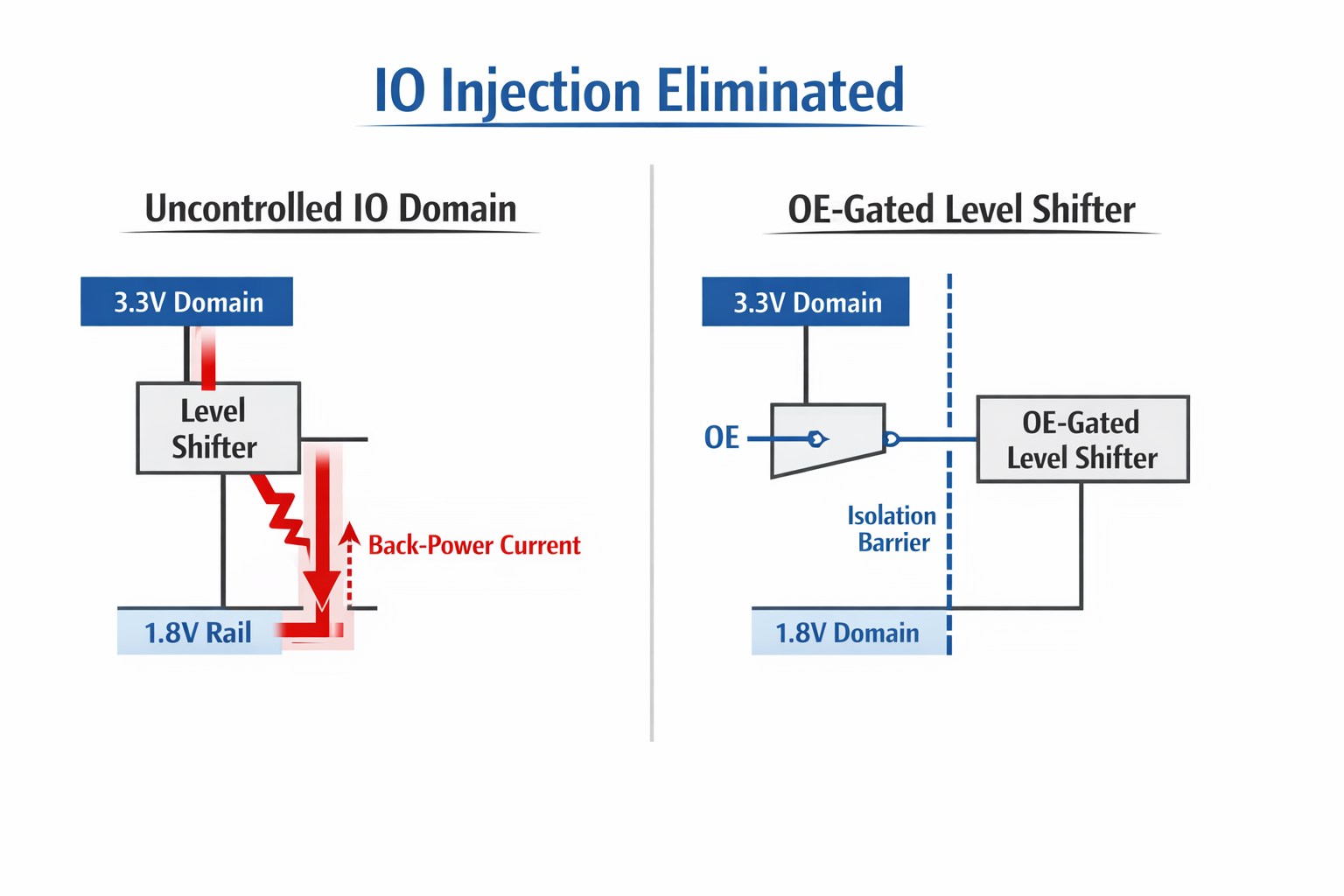 IO Injection Eliminated

Uncontrolled IO Domain

3.3V Domain

Level Shifter

Back-Power Current

1.8V Rail

OE-Gated Level Shifter

3.3V Domain

OE

OE-Gated Level Shifter

Isolation Barrier

1.8V Domain