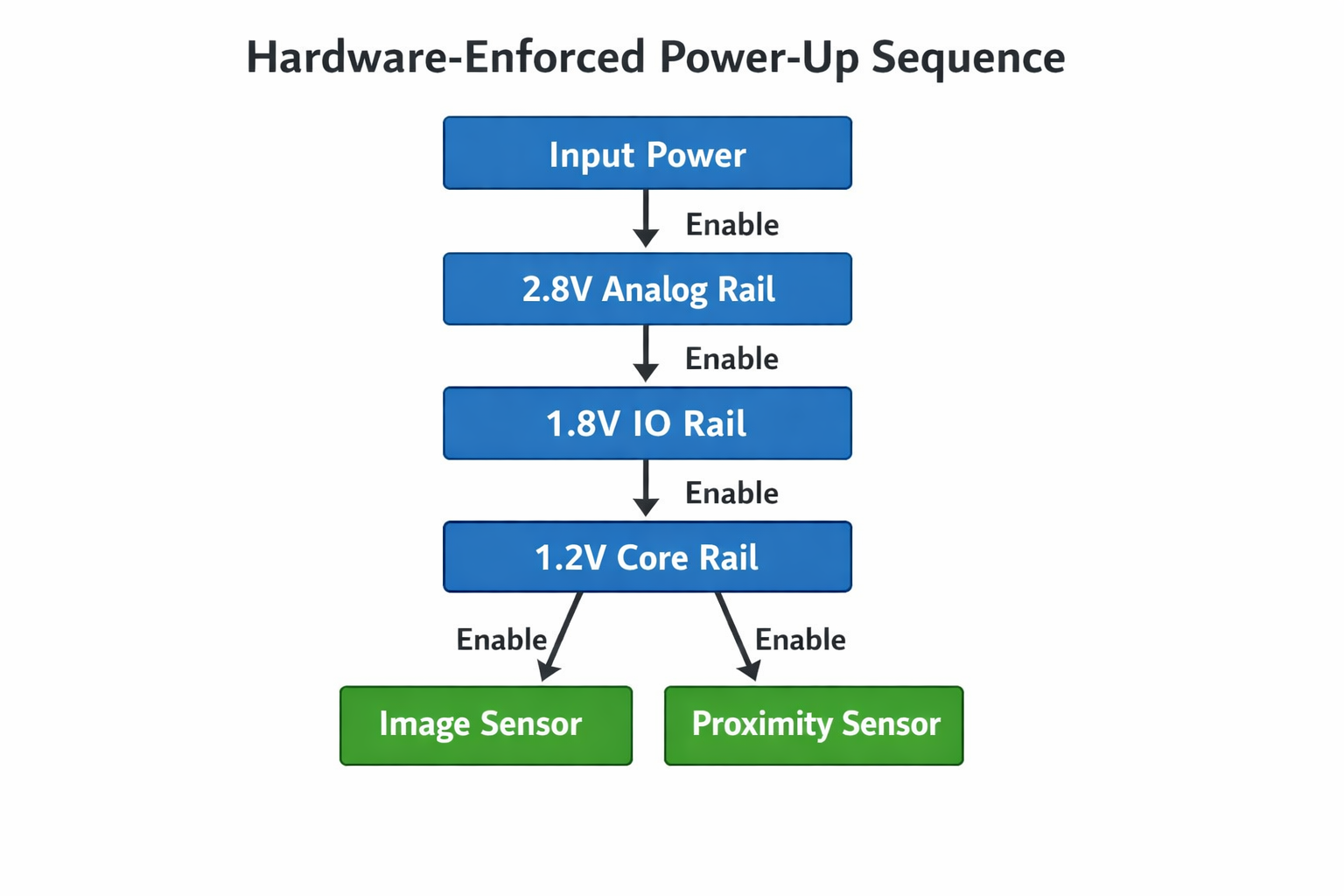 Hardware-Enforced Power-Up Sequence

Input Power

Enable

2.8V Analog Rail

Enable

1.8V IO Rail

Enable

1.2V Core Rail

Enable

Enable

Image Sensor

Proximity Sensor