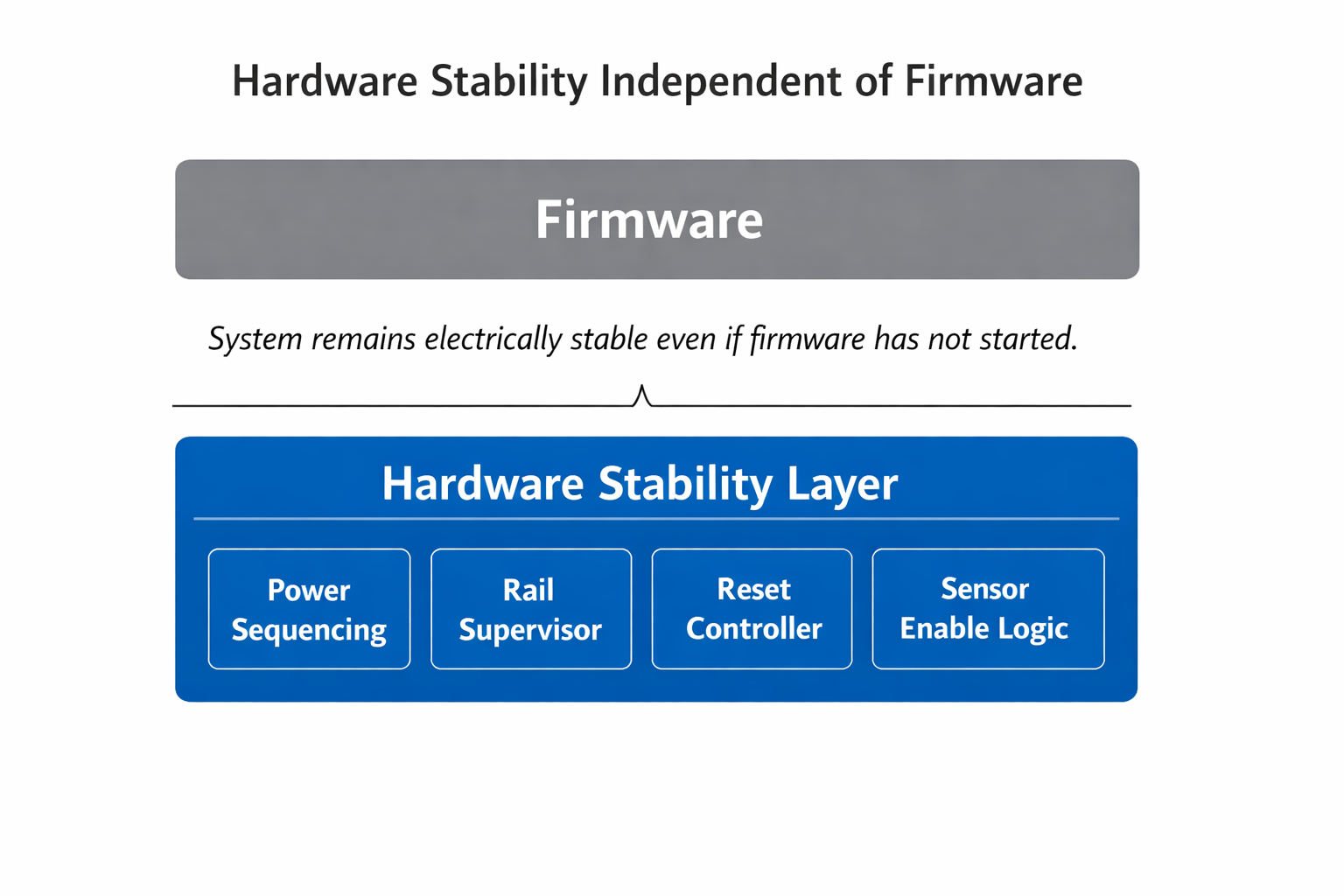 Hardware Stability Independent of Firmware

Firmware

System remains electrically stable even if firmware has not started.

Hardware Stability Layer

Power Sequencing

Rail Supervisor

Reset Controller

Sensor Enable Logic