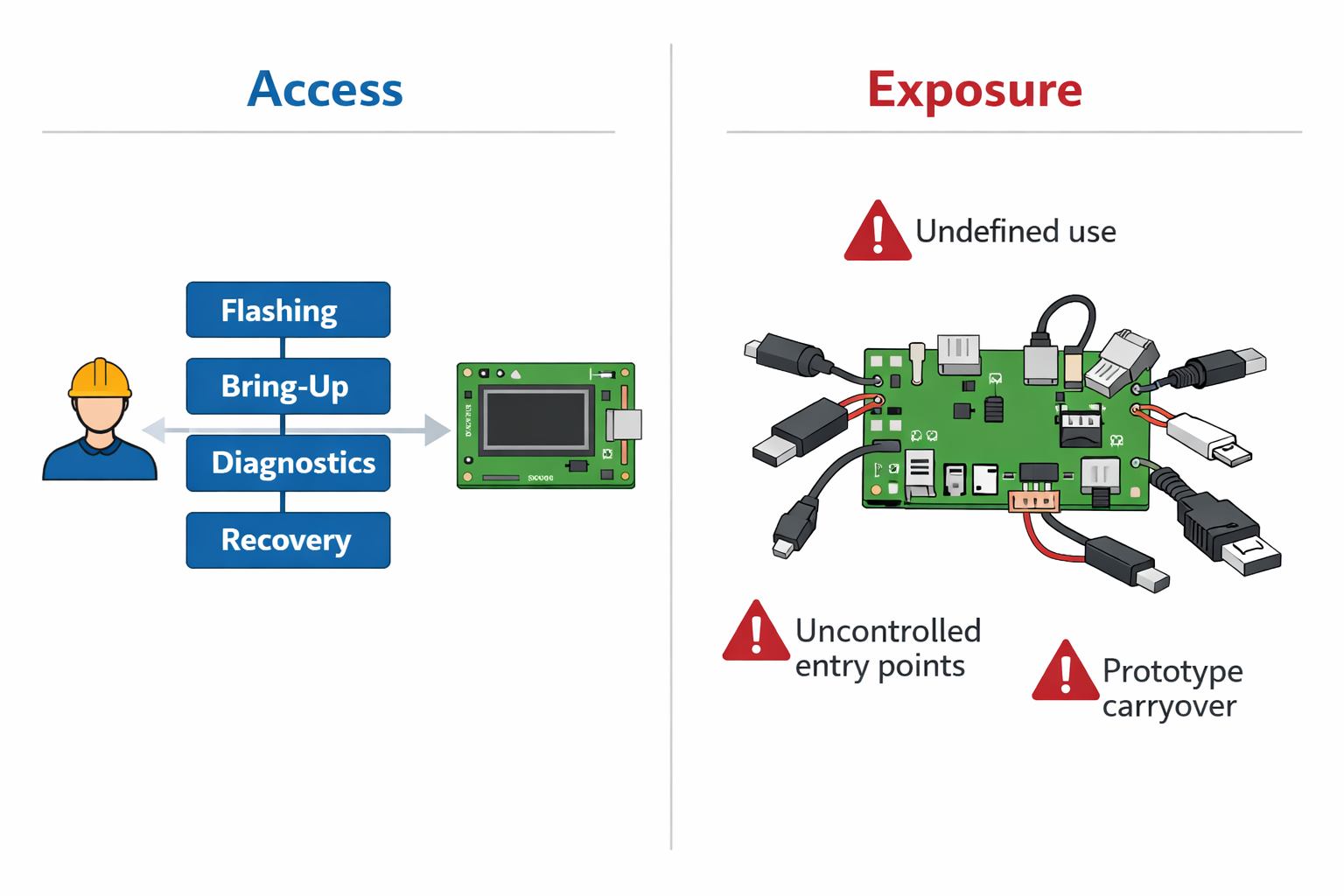 Access

Flashing

Bring-Up

Diagnostics

Recovery

Exposure

Undefined use

Uncontrolled entry points

Prototype carryover