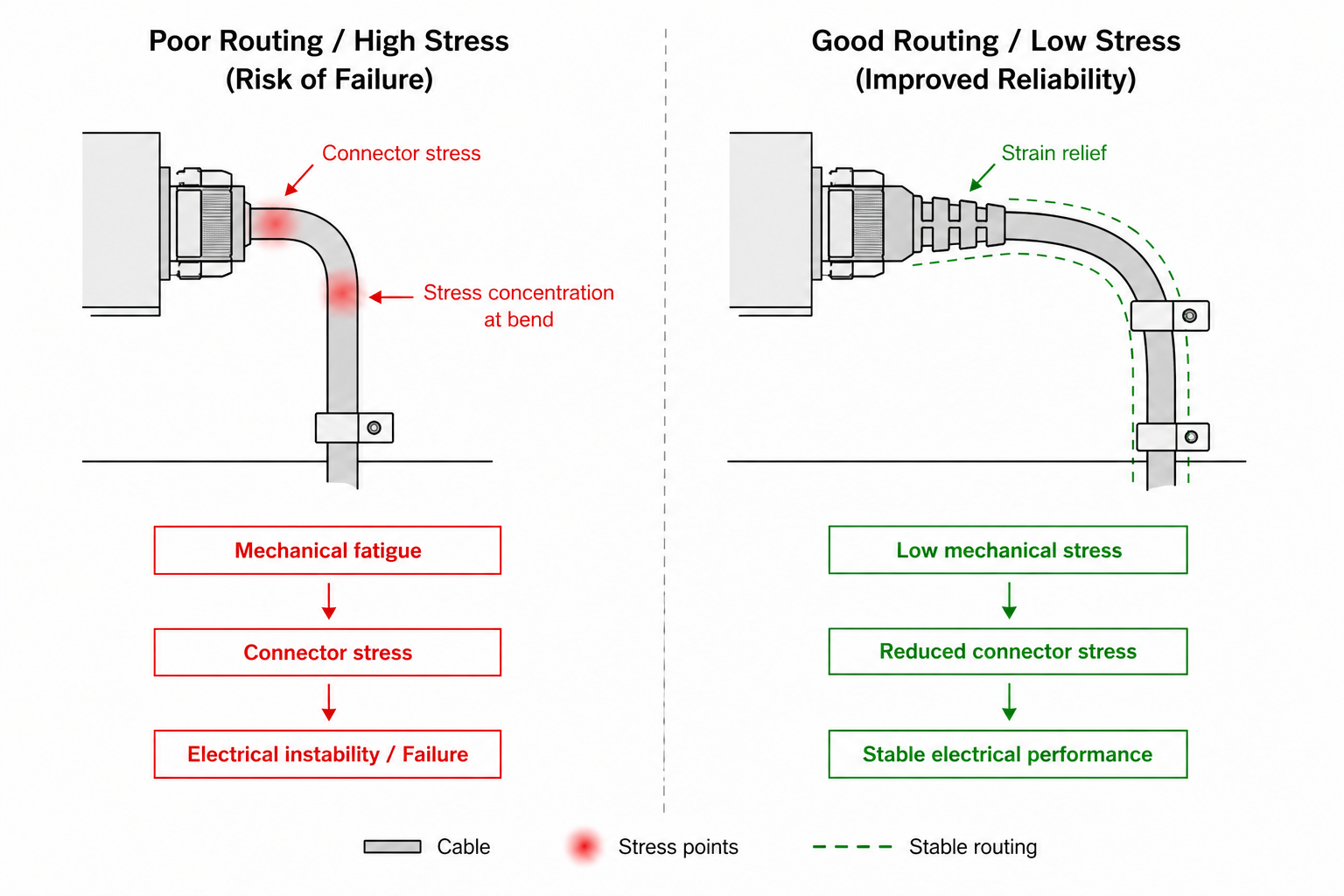 Poor Routing / High Stress
(Risk of Failure)

Connector stress

Stress concentration at bend

Mechanical fatigue

Connector stress

Electrical instability / Failure

Good Routing / Low Stress
(Improved Reliability)

Strain relief

Low mechanical stress

Reduced connector stress

Stable electrical performance

Cable

Stress points

Stable routing