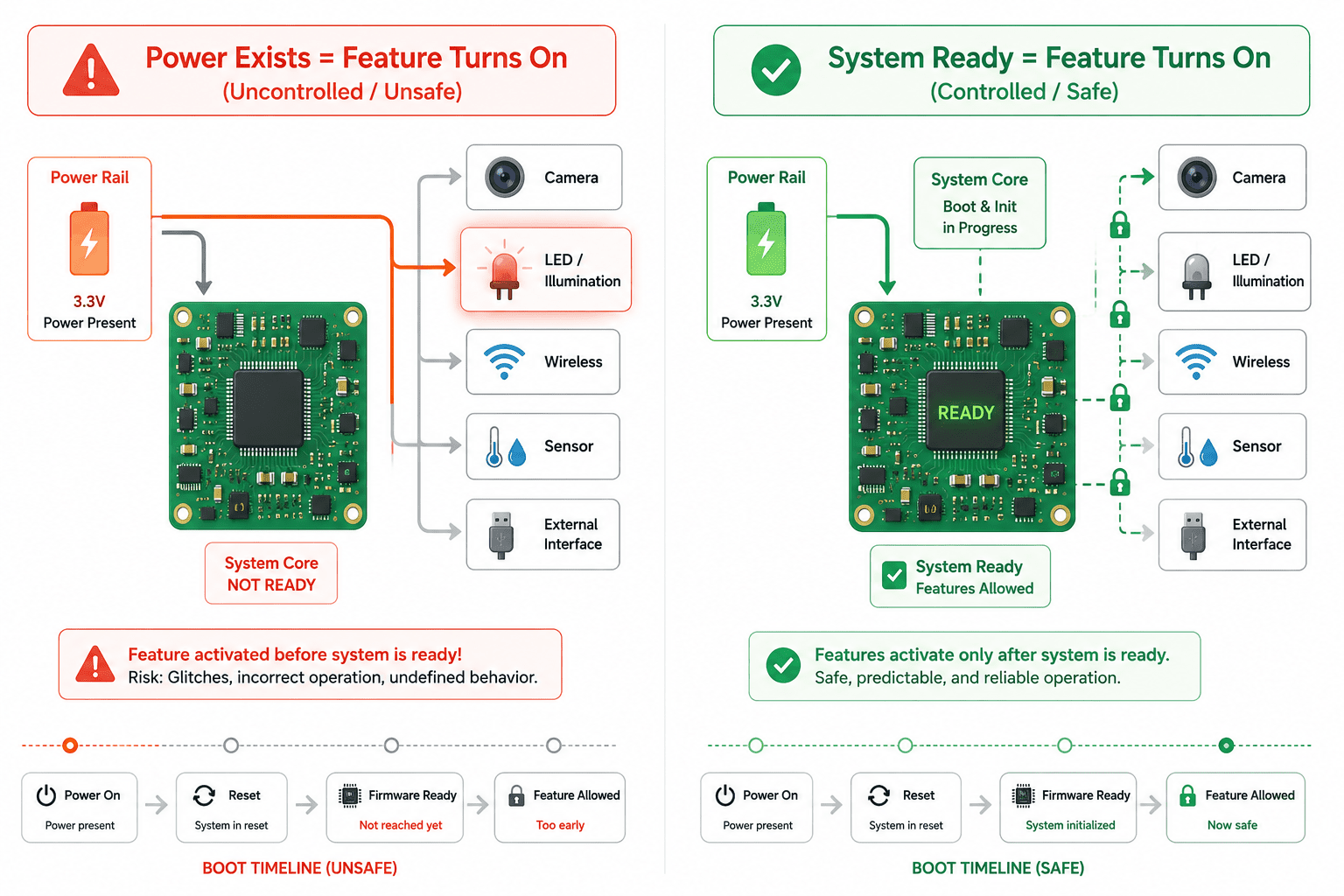 Power Exists = Feature Turns On
(Uncontrolled / Unsafe)

Power Rail

3.3V
Power Present

Camera

LED /
Illumination

Wireless

Sensor

External
Interface

System Core
NOT READY

Feature activated before system is ready!
Risk: Glitches, incorrect operation, undefined behavior.

Power On
Power present

Reset
System in reset

Firmware Ready
Not reached yet

Feature Allowed
Too early

BOOT TIMELINE (UNSAFE)

System Ready = Feature Turns On
(Controlled / Safe)

Power Rail

3.3V
Power Present

System Core
Boot & Init
in Progress

READY

Camera

LED /
Illumination

Wireless

Sensor

External
Interface

System Ready
Features Allowed

Features activate only after system is ready.
Safe, predictable, and reliable operation.

Power On
Power present

Reset
System in reset

Firmware Ready
System initialized

Feature Allowed
Now safe

BOOT TIMELINE (SAFE)